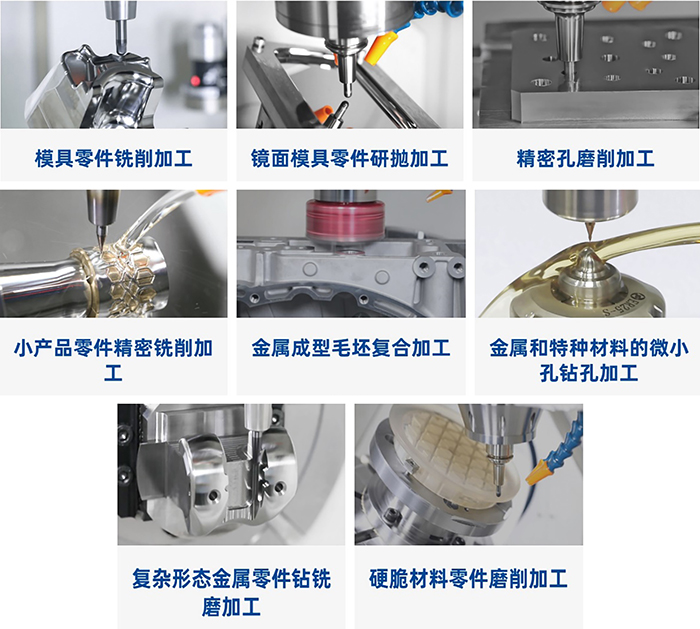 模具零件铣削加工

镜面模具零件研抛加工

精密孔磨削加工

小产品零件精密铣削加工

金属成型毛坯复合加工

金属和特种材料的微小孔钻孔加工

复杂形态金属零件钻铣磨加工

硬脆材料零件磨削加工