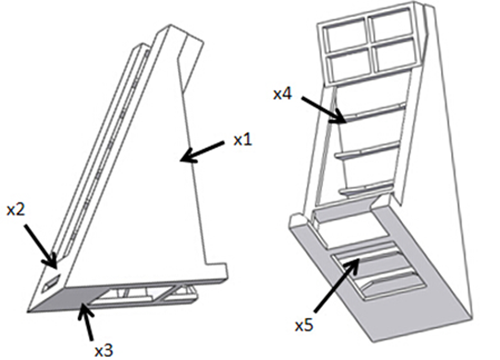 x1
x2
x3
x4
x5